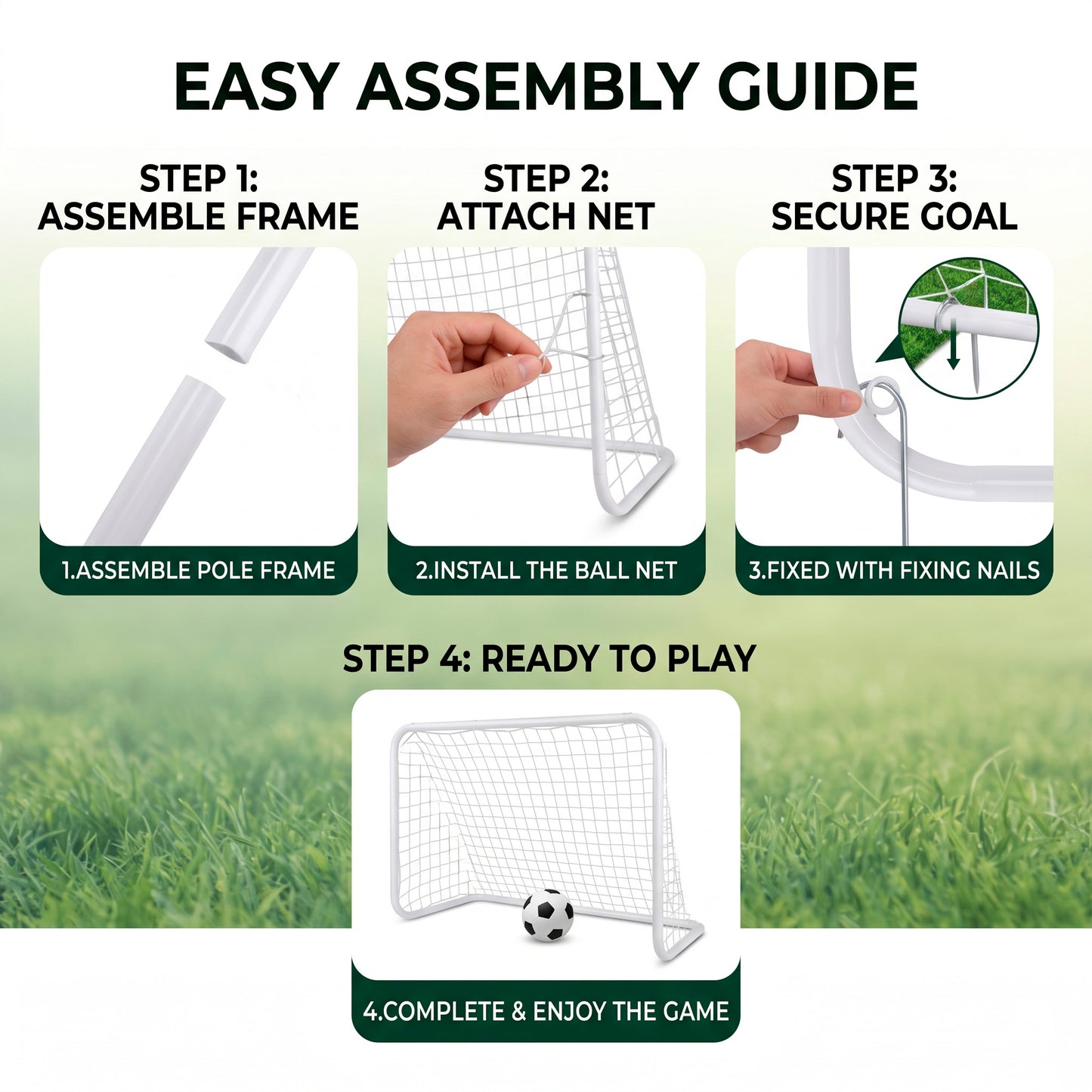 EASY ASSEMBLY GUIDE

STEP 1: ASSEMBLE FRAME

1.ASSEMBLE POLE FRAME

STEP 2: ATTACH NET

2.INSTALL THE BALL NET

STEP 3: SECURE GOAL

3.FIXED WITH FIXING NAILS

STEP 4: READY TO PLAY

4.COMPLETE & ENJOY THE GAME